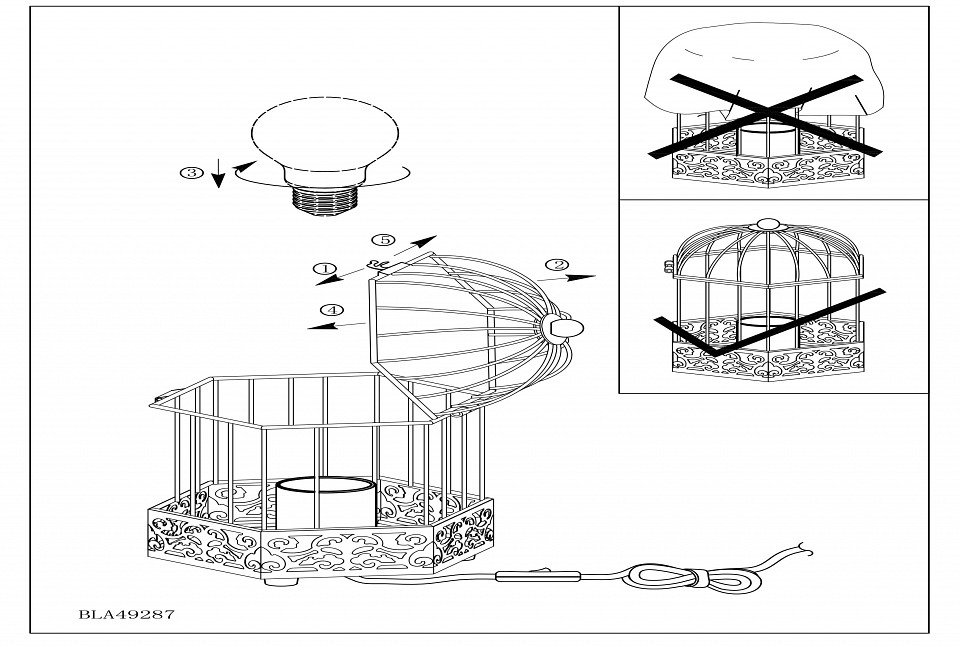 ③
⑤
①
②
④
BLA49287