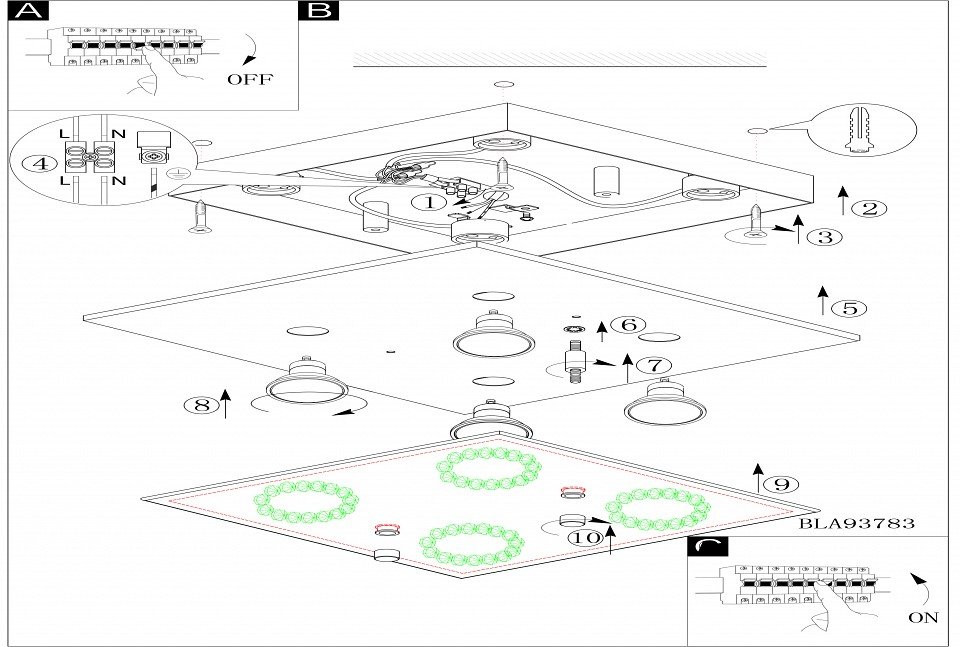 A
OFF
B
L
N
4
L
N
1
2
3
5
6
7
8
9
10
BLA93783
C
ON